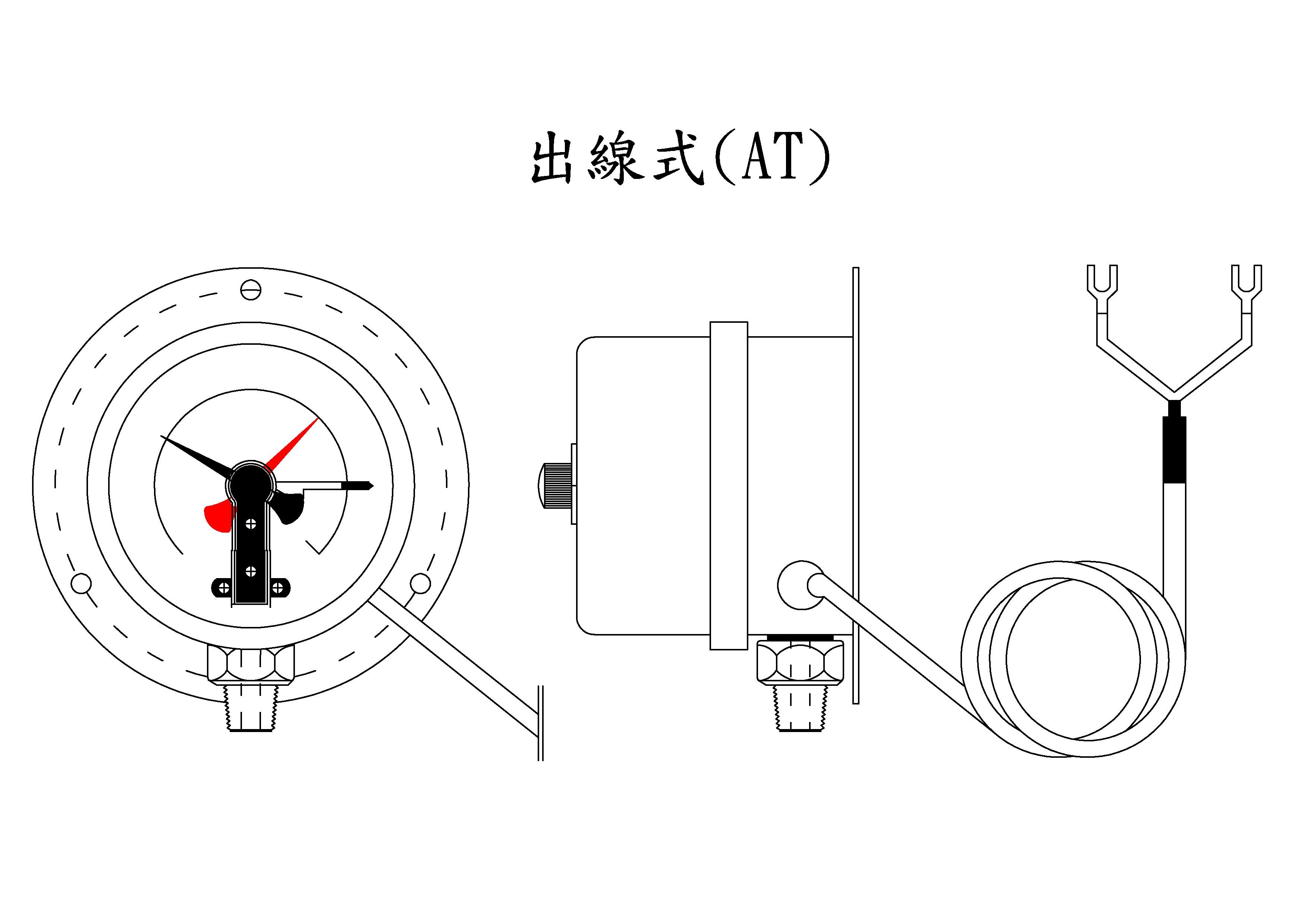 出線式(AT)